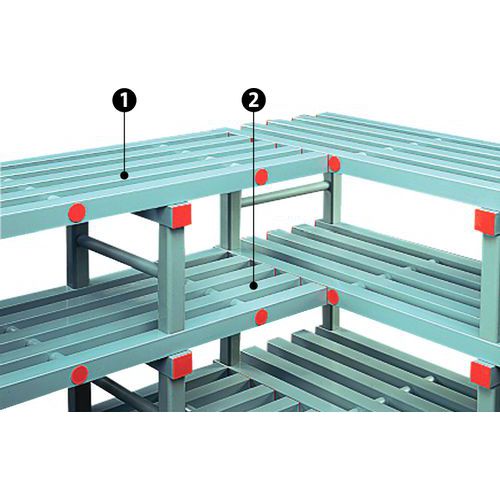 1
2